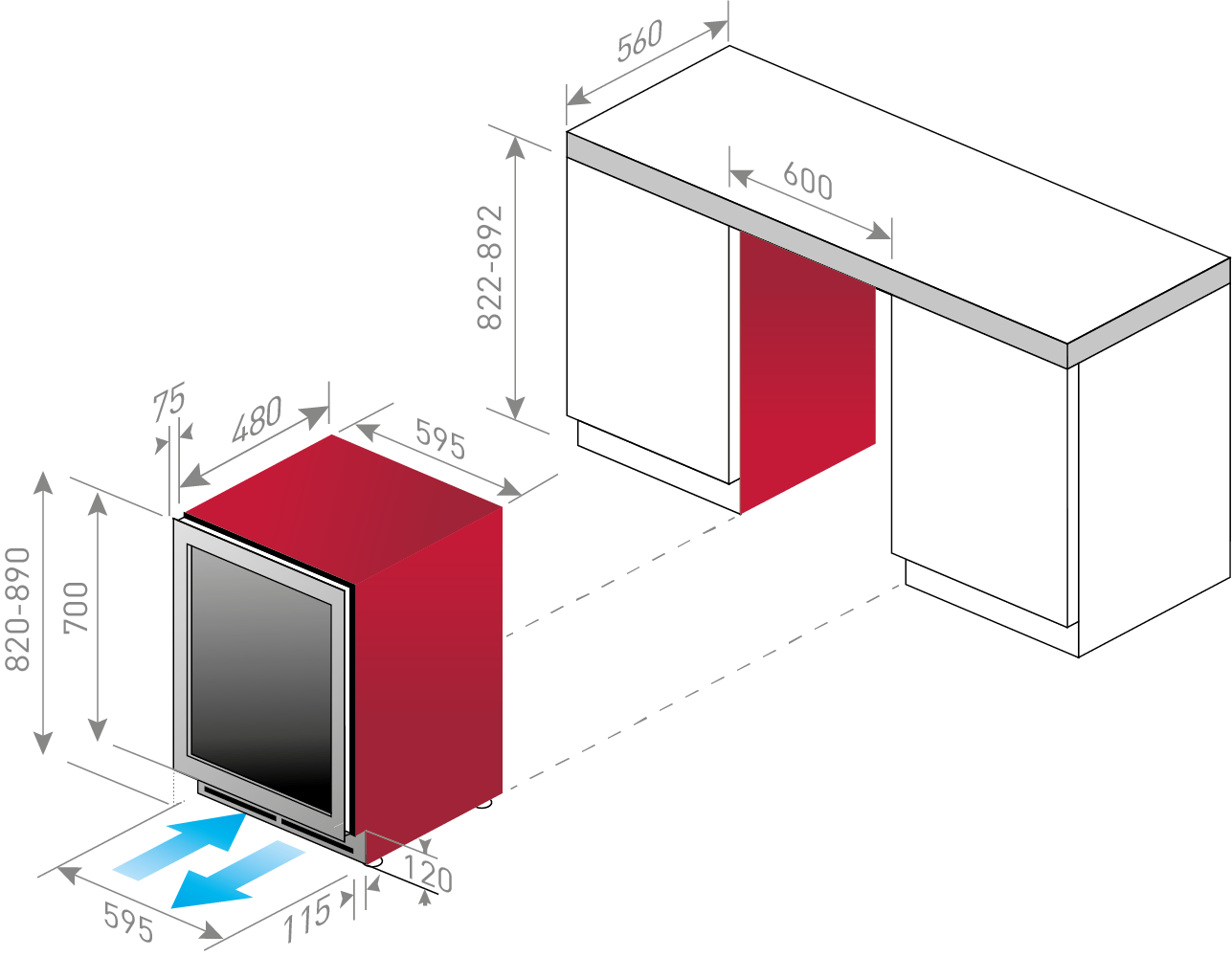 560
600
822-892
75
480
595
820-890
700
120
595
115